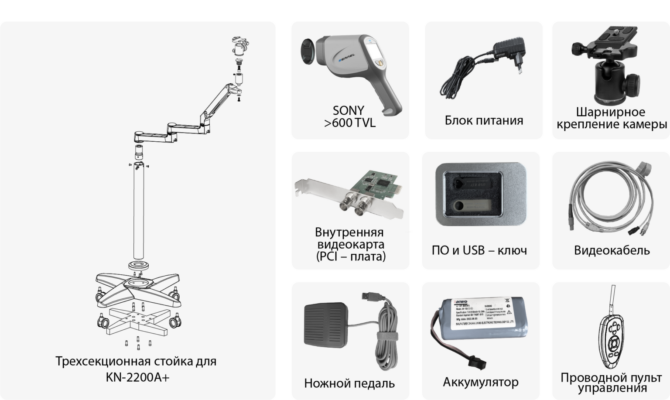 Трехсекционная стойка для KN-2200A+

SONY
>600 TVL

Блок питания

Шарнирное крепление камеры

Внутренняя видеокарта (PCI – плата)

ПО и USB – ключ

Видеокабель

Ножной педаль

Аккумулятор

Проводной пульт управления